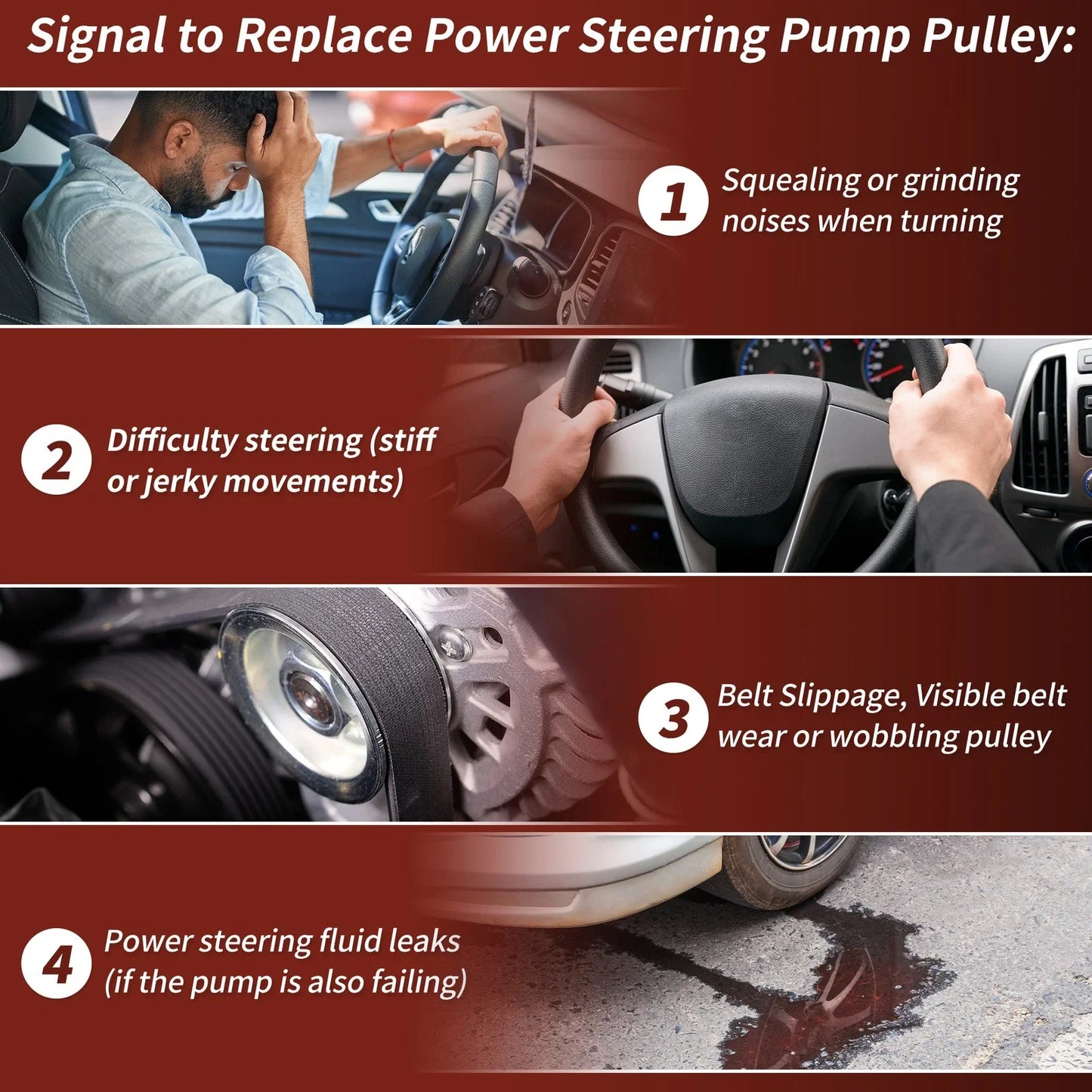 Signal to Replace Power Steering Pump Pulley:

1 Squealing or grinding noises when turning

2 Difficulty steering (stiff or jerky movements)

3 Belt Slippage, Visible belt wear or wobbling pulley

4 Power steering fluid leaks (if the pump is also failing)