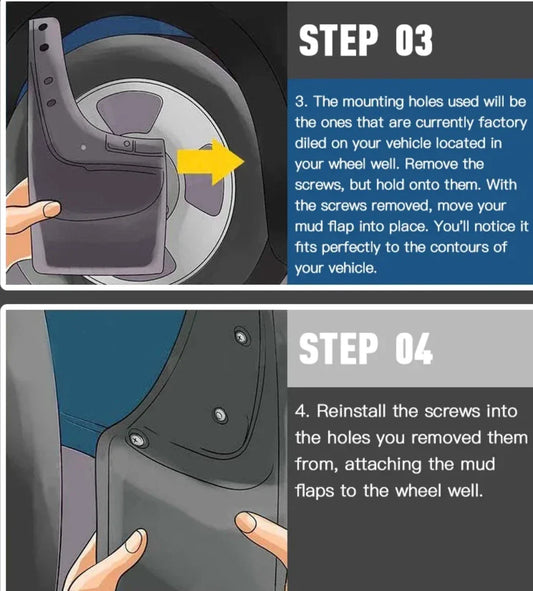 STEP 03

3. The mounting holes used will be the ones that are currently factory diled on your vehicle located in your wheel well. Remove the screws, but hold onto them. With the screws removed, move your mud flap into place. You'll notice it fits perfectly to the contours of your vehicle.

STEP 04

4. Reinstall the screws into the holes you removed them from, attaching the mud flaps to the wheel well.