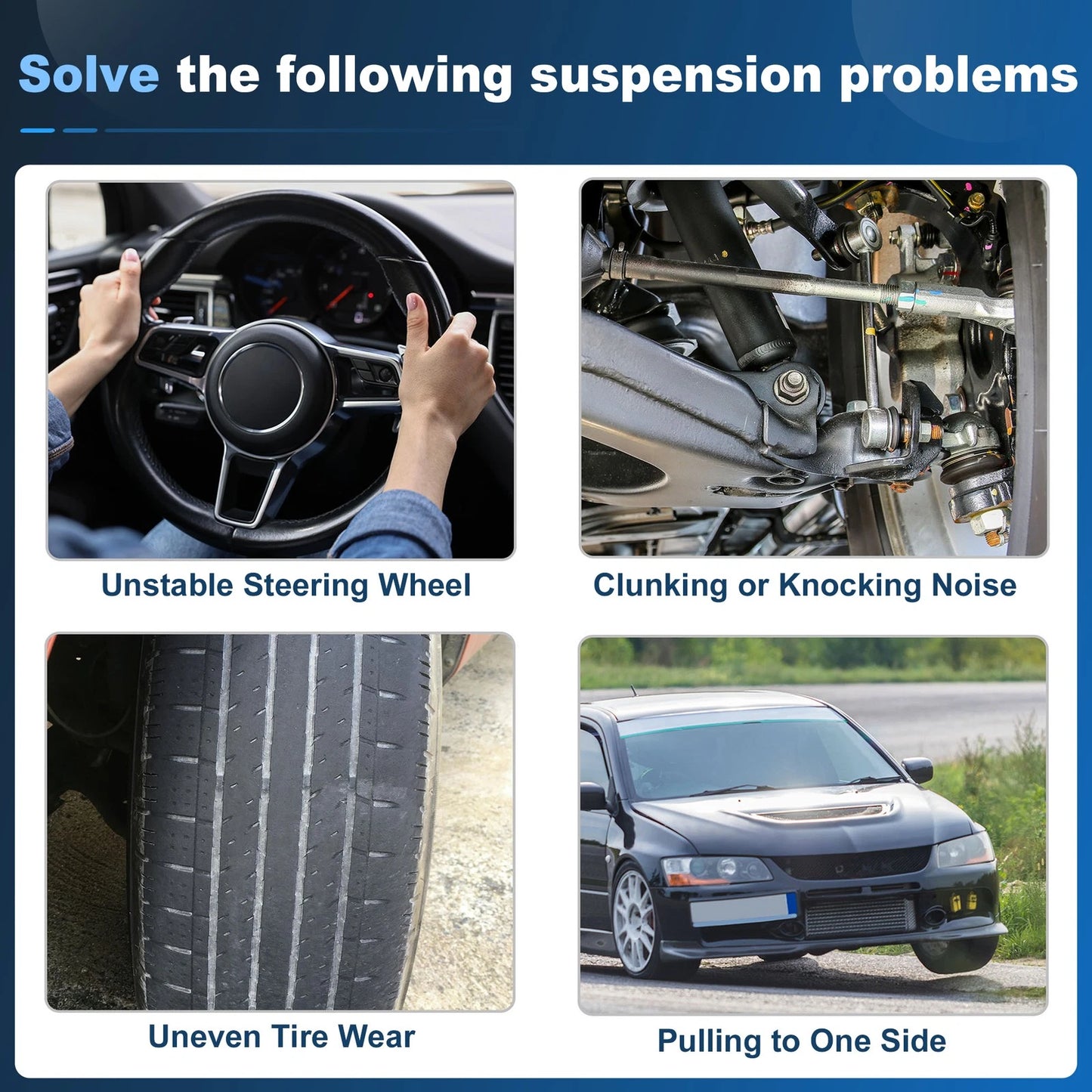 Solve the following suspension problems

Unstable Steering Wheel

Clunking or Knocking Noise

Uneven Tire Wear

Pulling to One Side