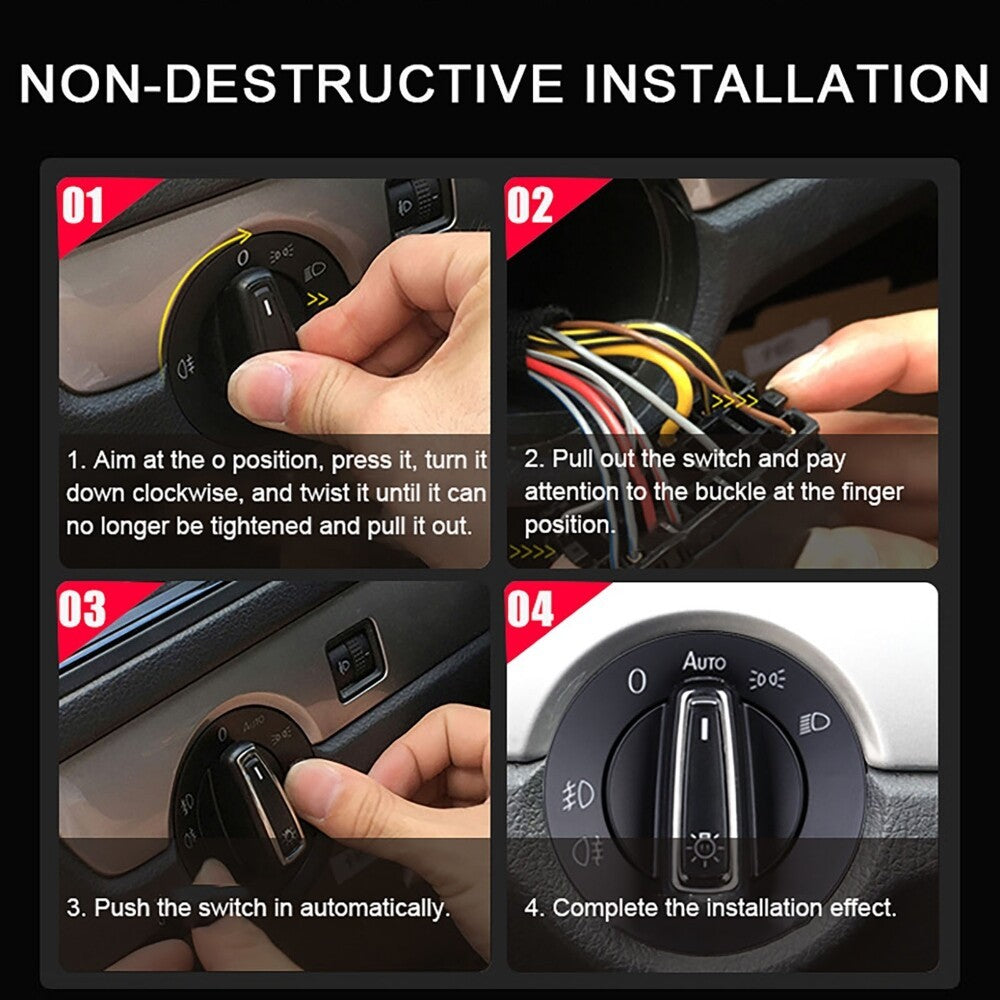 NON-DESTRUCTIVE INSTALLATION

01

0

1. Aim at the o position, press it, turn it down clockwise, and twist it until it can no longer be tightened and pull it out.

02

2. Pull out the switch and pay attention to the buckle at the finger position.

03

0 AUTO

3. Push the switch in automatically.

04

0 AUTO

4. Complete the installation effect.