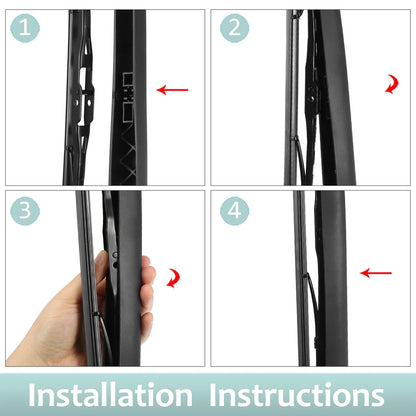 1

2

3

4

Installation Instructions