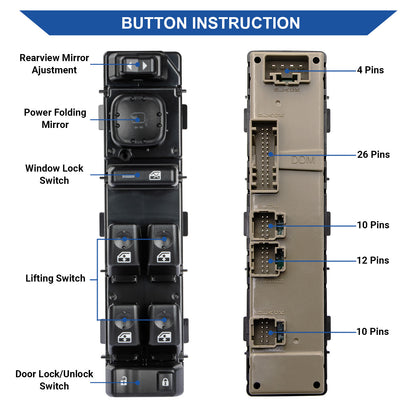 BUTTON INSTRUCTION

Rearview Mirror Ajustment

Power Folding Mirror

Window Lock Switch

Lifting Switch

Door Lock/Unlock Switch

4 Pins

26 Pins

DDM

10 Pins

12 Pins

10 Pins