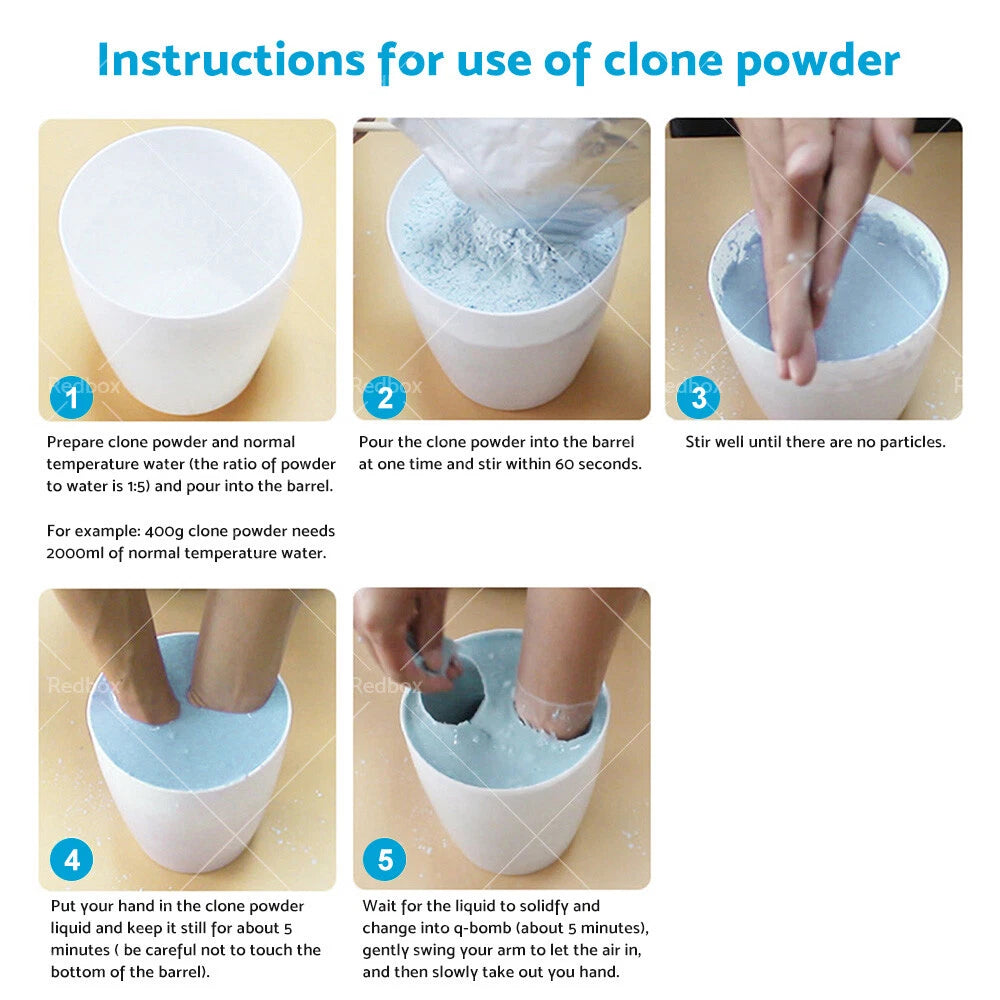 Instructions for use of clone powder

Redbox
1
Prepare clone powder and normal temperature water (the ratio of powder to water is 1:5) and pour into the barrel.

For example: 400g clone powder needs 2000ml of normal temperature water.

Redbox
2
Pour the clone powder into the barrel at one time and stir within 60 seconds.

Redbox
3
Stir well until there are no particles.

Redbox
4
Put your hand in the clone powder liquid and keep it still for about 5 minutes ( be careful not to touch the bottom of the barrel).

Redbox
5
Wait for the liquid to solidfy and change into q-bomb (about 5 minutes), gently swing your arm to let the air in, and then slowly take out you hand.