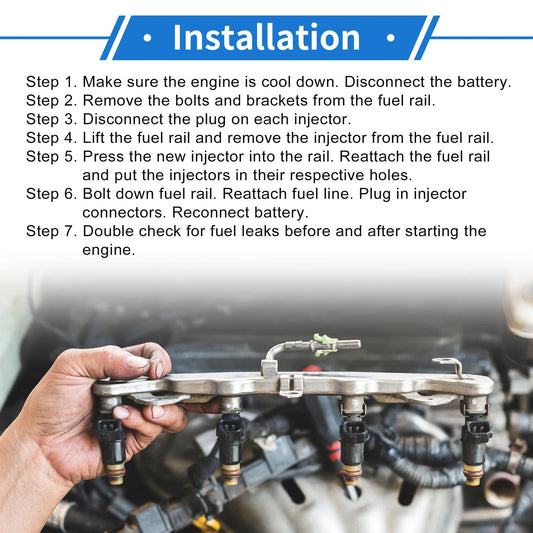 • Installation •

Step 1. Make sure the engine is cool down. Disconnect the battery.
Step 2. Remove the bolts and brackets from the fuel rail.
Step 3. Disconnect the plug on each injector.
Step 4. Lift the fuel rail and remove the injector from the fuel rail.
Step 5. Press the new injector into the rail. Reattach the fuel rail and put the injectors in their respective holes.
Step 6. Bolt down fuel rail. Reattach fuel line. Plug in injector connectors. Reconnect battery.
Step 7. Double check for fuel leaks before and after starting the engine.