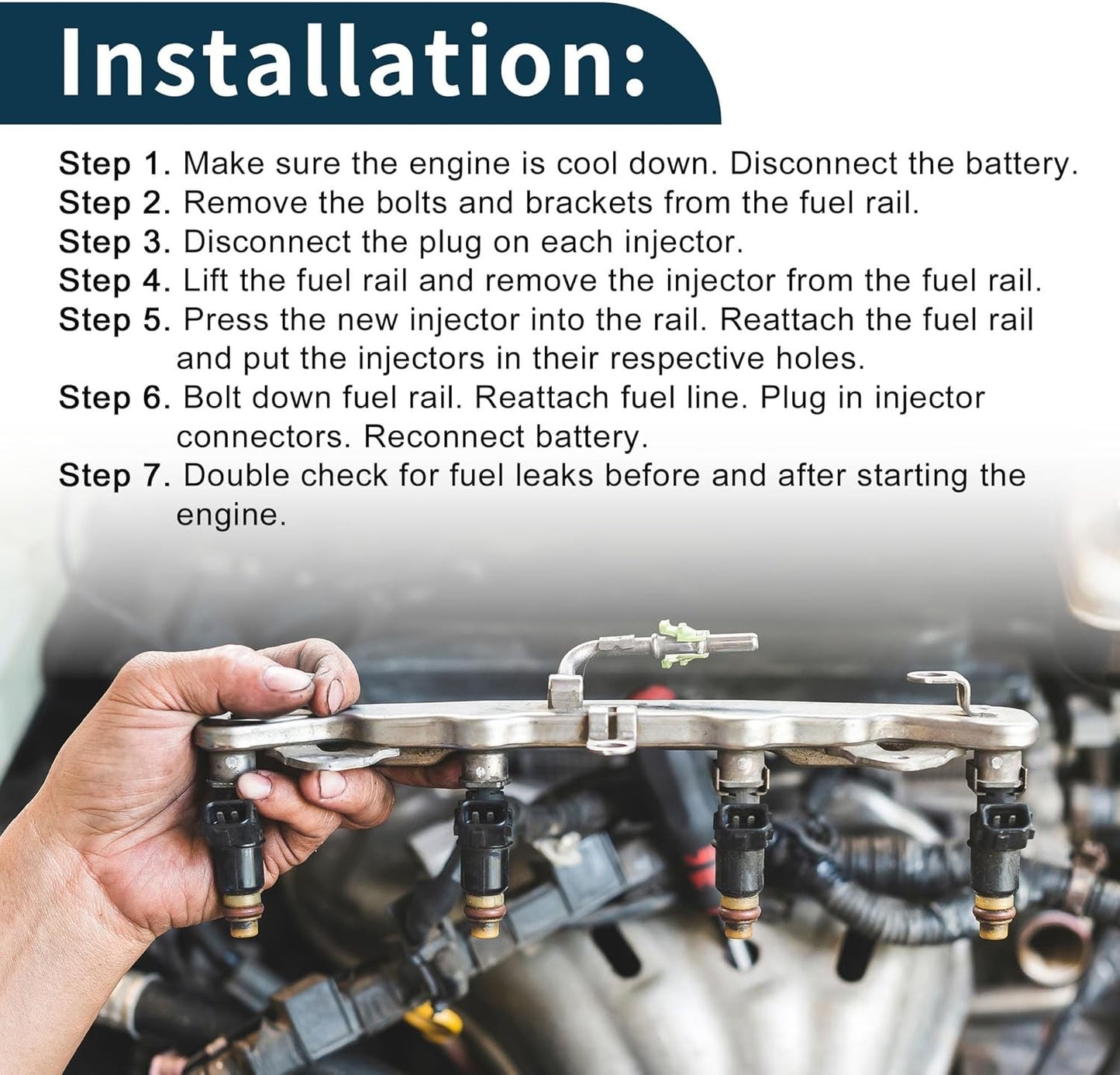 Installation:

Step 1. Make sure the engine is cool down. Disconnect the battery.
Step 2. Remove the bolts and brackets from the fuel rail.
Step 3. Disconnect the plug on each injector.
Step 4. Lift the fuel rail and remove the injector from the fuel rail.
Step 5. Press the new injector into the rail. Reattach the fuel rail and put the injectors in their respective holes.
Step 6. Bolt down fuel rail. Reattach fuel line. Plug in injector connectors. Reconnect battery.
Step 7. Double check for fuel leaks before and after starting the engine.