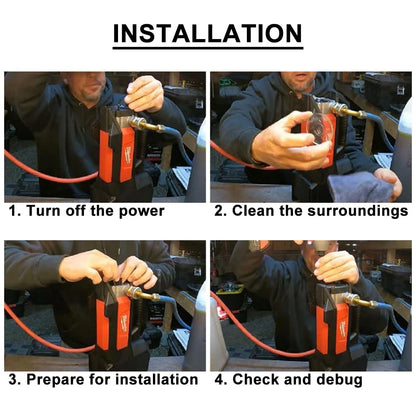 INSTALLATION

1. Turn off the power

2. Clean the surroundings

3. Prepare for installation

4. Check and debug