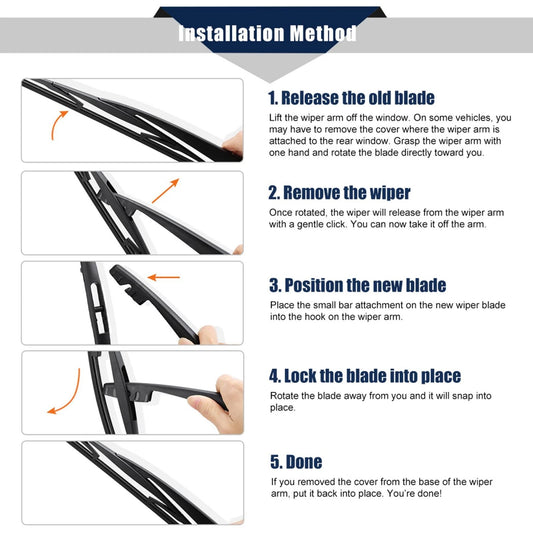 Installation Method

1. Release the old blade

Lift the wiper arm off the window. On some vehicles, you may have to remove the cover where the wiper arm is attached to the rear window. Grasp the wiper arm with one hand and rotate the blade directly toward you.

2. Remove the wiper

Once rotated, the wiper will release from the wiper arm with a gentle click. You can now take it off the arm.

3. Position the new blade

Place the small bar attachment on the new wiper blade into the hook on the wiper arm.

4. Lock the blade into place

Rotate the blade away from you and it will snap into place.

5. Done

If you removed the cover from the base of the wiper arm, put it back into place. You're done!