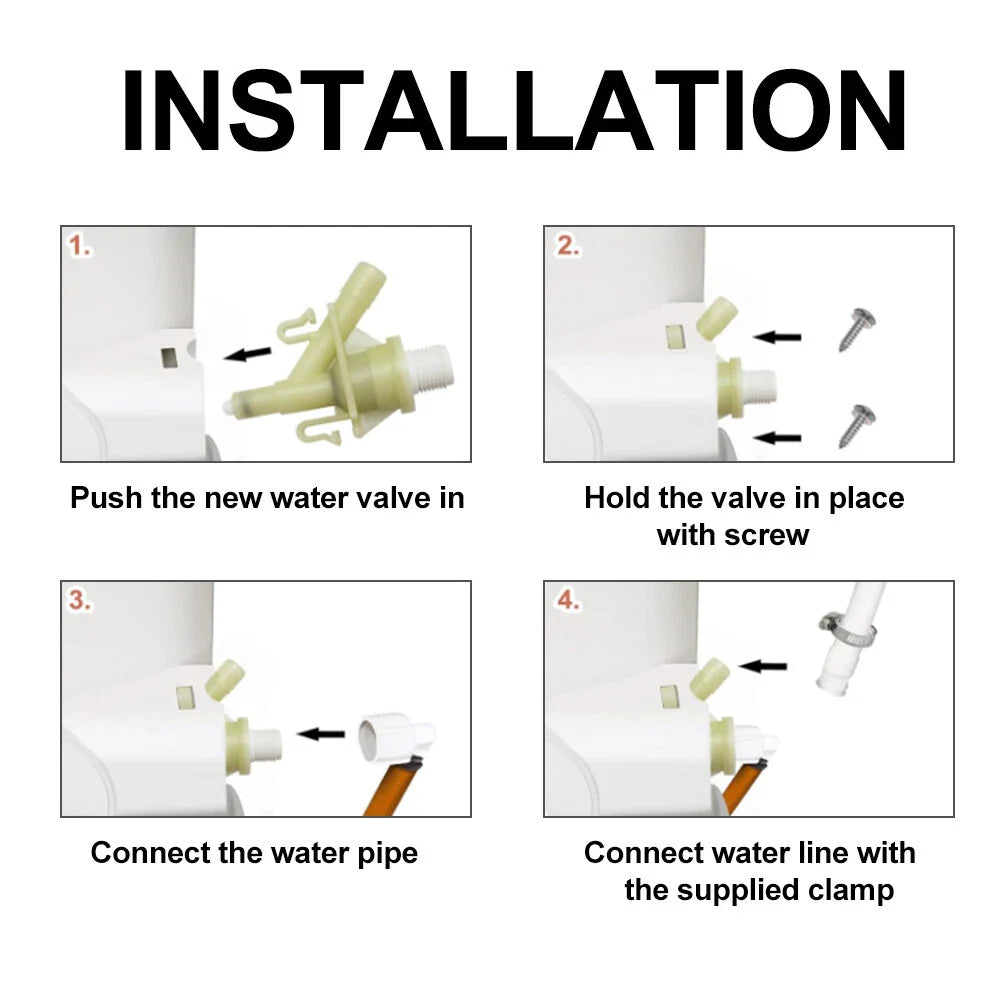 INSTALLATION

1.

Push the new water valve in

2.

Hold the valve in place with screw

3.

Connect the water pipe

4.

Connect water line with the supplied clamp