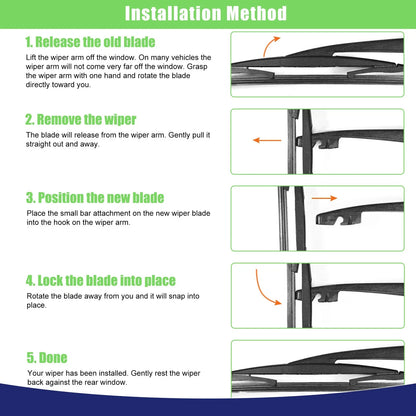 Installation Method

1. Release the old blade

Lift the wiper arm off the window. On many vehicles the wiper arm will not come very far off the window. Grasp the wiper arm with one hand and rotate the blade directly toward you.

2. Remove the wiper

The blade will release from the wiper arm. Gently pull it straight out and away.

3. Position the new blade

Place the small bar attachment on the new wiper blade into the hook on the wiper arm.

4. Lock the blade into place

Rotate the blade away from you and it will snap into place.

5. Done

Your wiper has been installed. Gently rest the wiper back against the rear window.