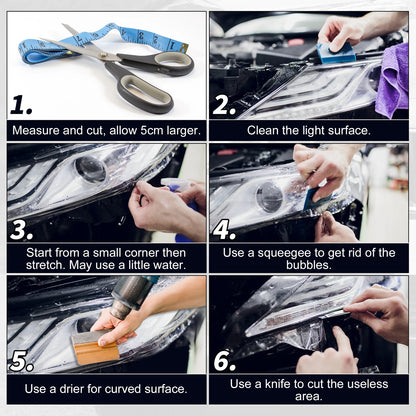 1.

Measure and cut, allow 5cm larger.

2.

Clean the light surface.

3.

Start from a small corner then stretch. May use a little water.

4.

Use a squeegee to get rid of the bubbles.

5.

Use a drier for curved surface.

6.

Use a knife to cut the useless area.