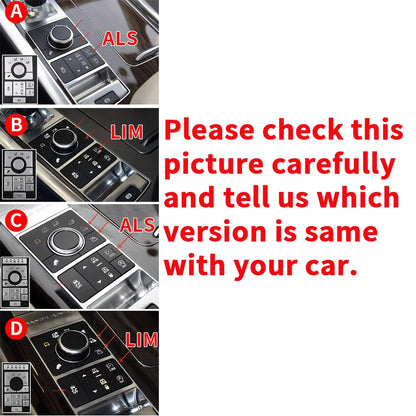 A
ALS

B
LIM

C
ALS

D
LIM

Please check this picture carefully and tell us which version is same with your car.