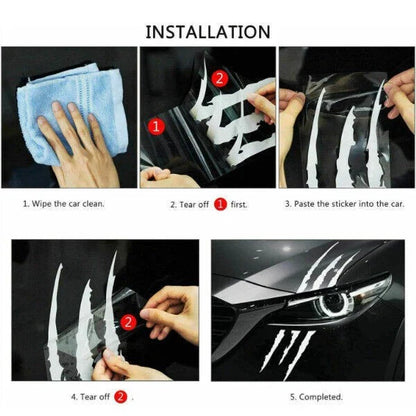 INSTALLATION

2

1

1. Wipe the car clean.

2. Tear off 1 first.

3. Paste the sticker into the car.

2

4. Tear off 2 .

5. Completed.