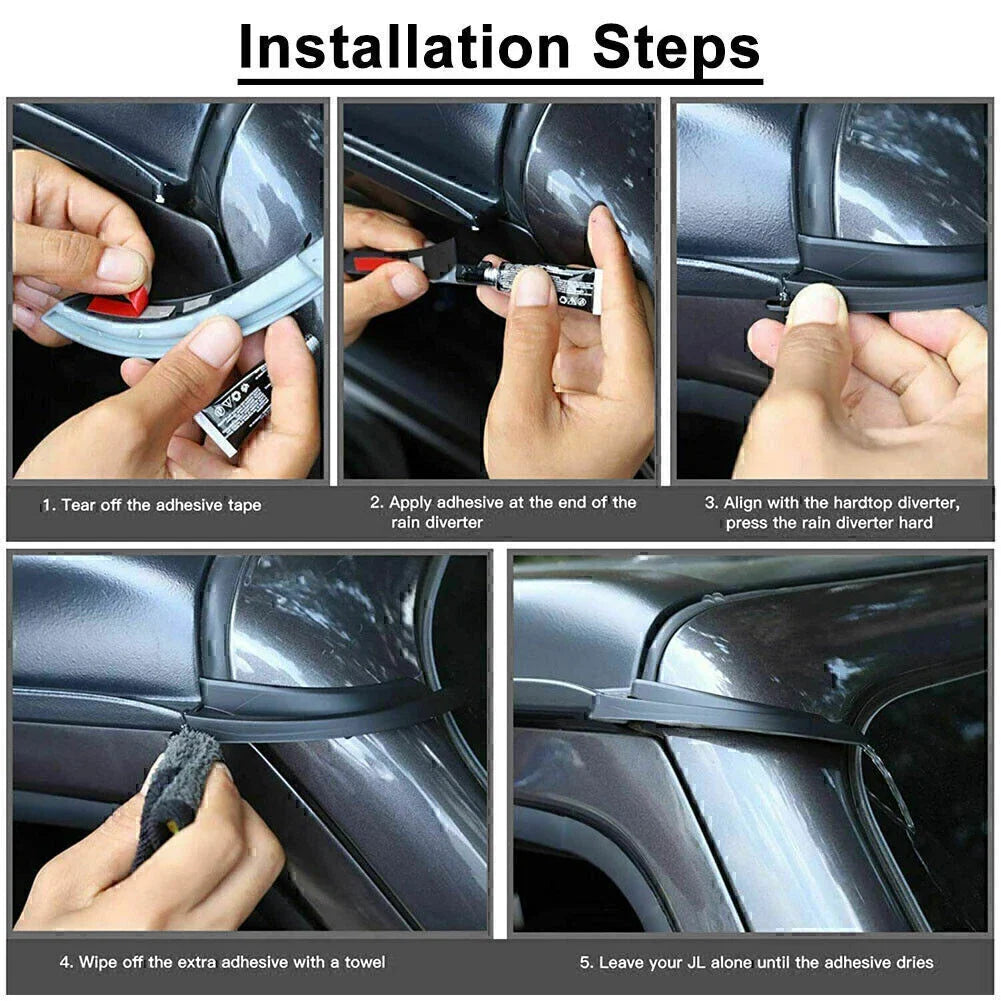 Installation Steps

1. Tear off the adhesive tape

2. Apply adhesive at the end of the rain diverter

3. Align with the hardtop diverter, press the rain diverter hard

4. Wipe off the extra adhesive with a towel

5. Leave your JL alone until the adhesive dries