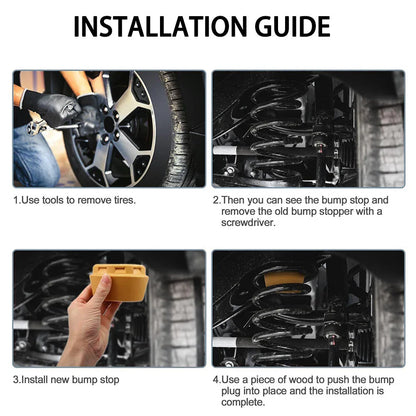 INSTALLATION GUIDE

1.Use tools to remove tires.

2.Then you can see the bump stop and remove the old bump stopper with a screwdriver.

3.Install new bump stop

4.Use a piece of wood to push the bump plug into place and the installation is complete.