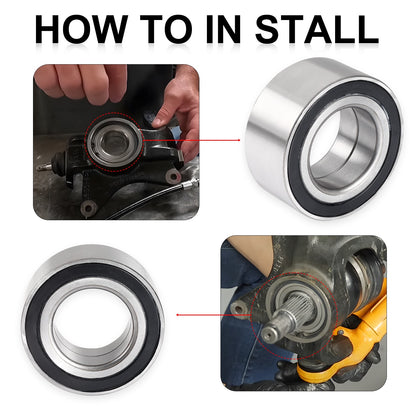 HOW TO IN STALL