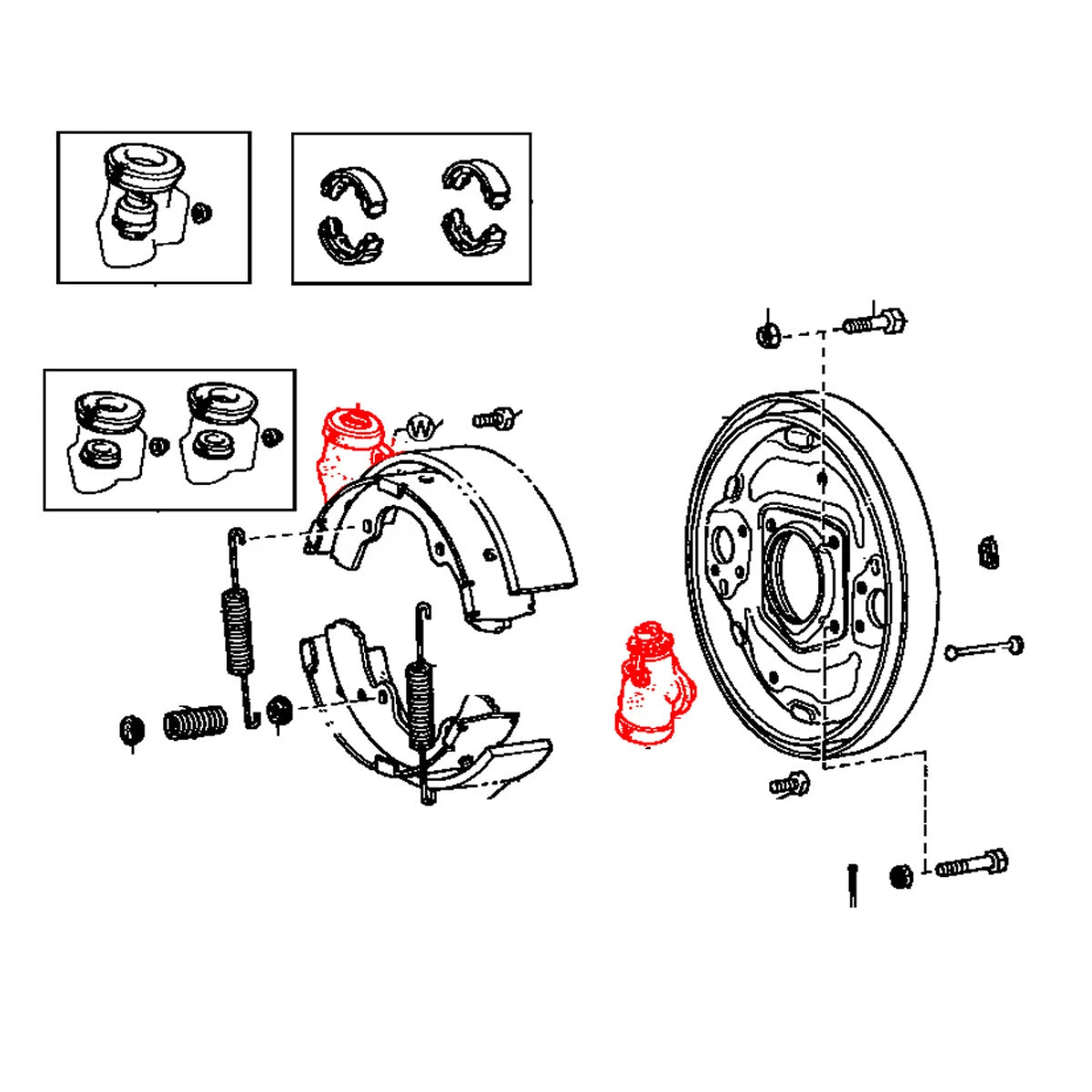 W