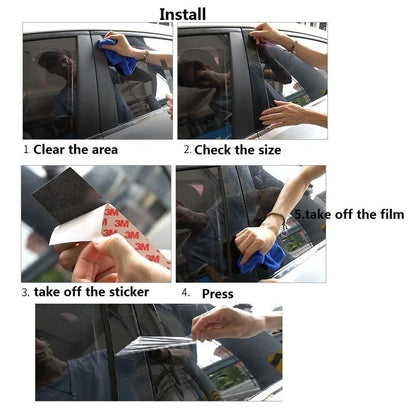 Install

1. Clear the area

2. Check the size

3M 3M 3M 3M 3M 3M

5.take off the film

3. take off the sticker

4. Press