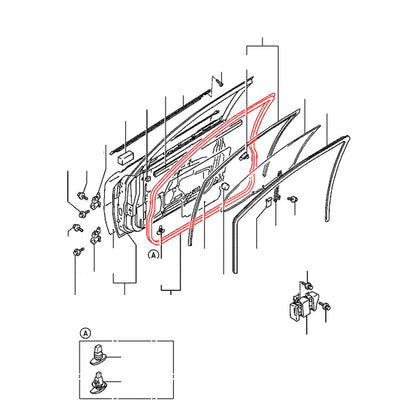 A

A