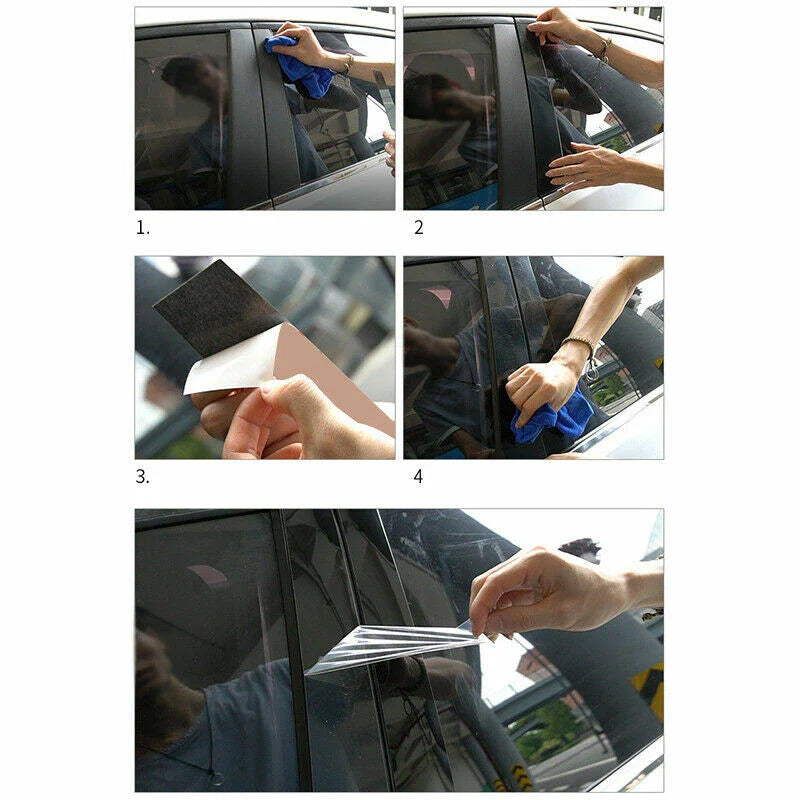 1.

2

3.

4