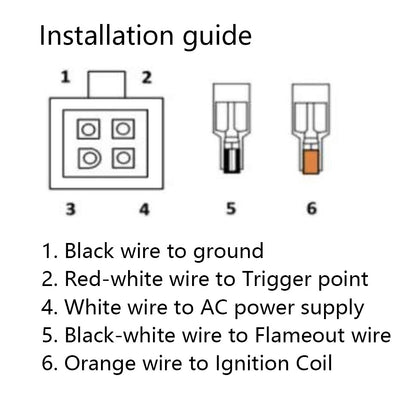 Installation guide

1 2

3 4 5 6

1. Black wire to ground
2. Red-white wire to Trigger point
4. White wire to AC power supply
5. Black-white wire to Flameout wire
6. Orange wire to Ignition Coil