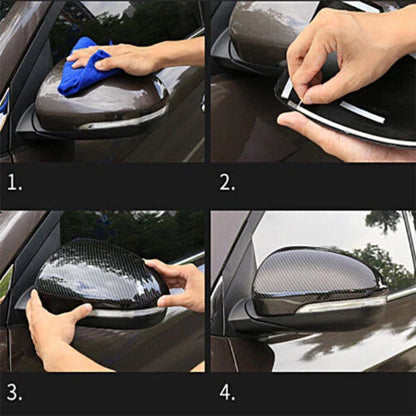 1.

2.

3.

4.