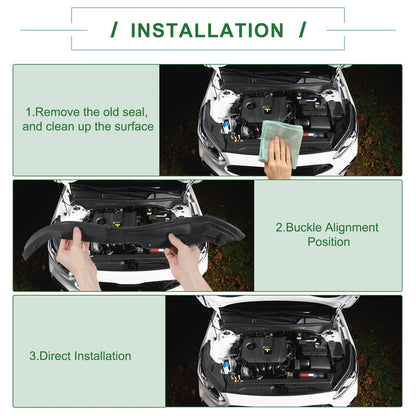 / INSTALLATION /

1.Remove the old seal, and clean up the surface

2.Buckle Alignment Position

3.Direct Installation