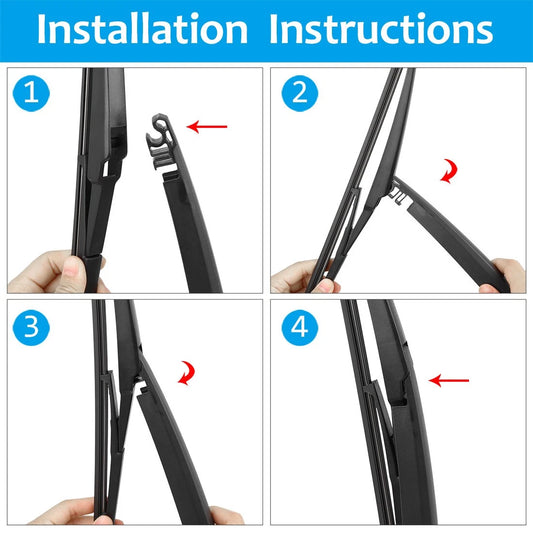 Installation Instructions

1

2

3

4