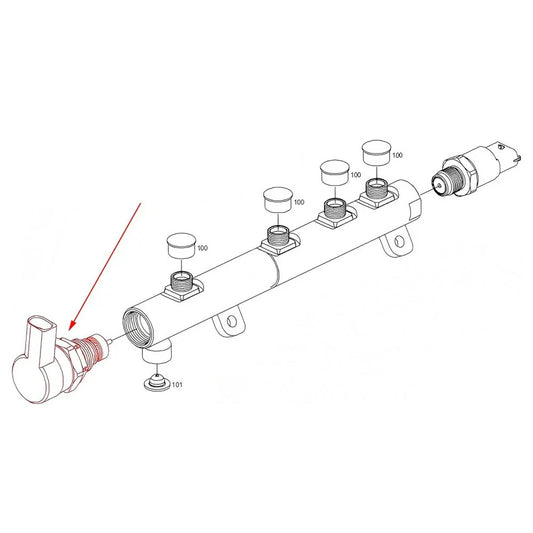 100
100
100
100
101