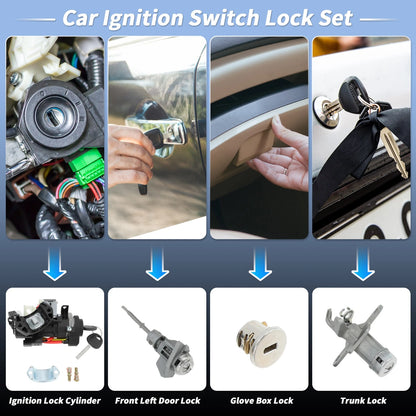 Car Ignition Switch Lock Set

Ignition Lock Cylinder

Front Left Door Lock

Glove Box Lock

Trunk Lock